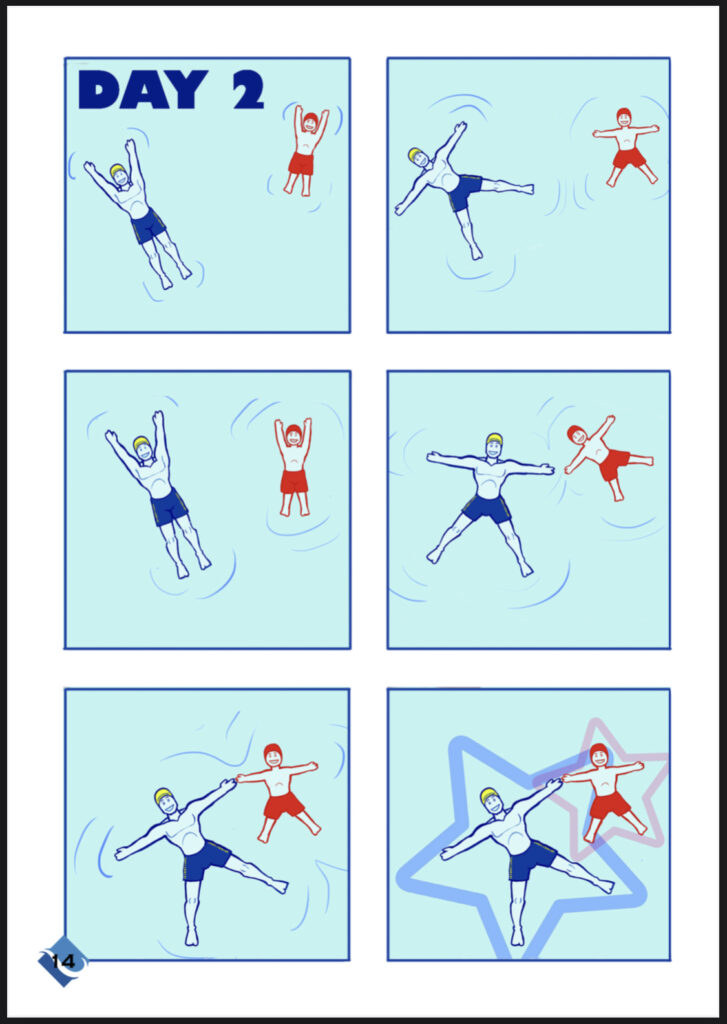 DAY 2

14